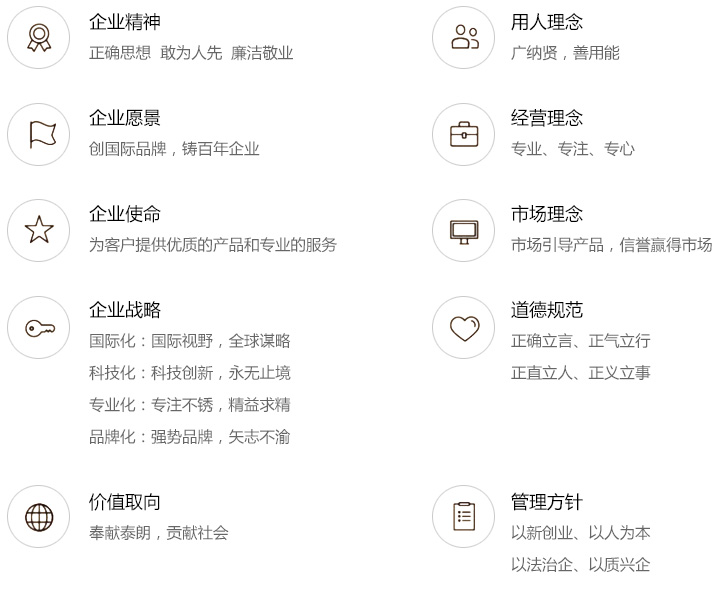 企业精神
正确思想 敢为人先 廉洁敬业

企业愿景
创国际品牌，铸百年企业

企业使命
为客户提供优质的产品和专业的服务

企业战略
国际化：国际视野，全球谋略
科技化：科技创新，永无止境
专业化：专注不锈，精益求精
品牌化：强势品牌，矢志不渝

价值取向
奉献泰朗，贡献社会

用人理念
广纳贤，善用能

经营理念
专业、专注、专心

市场理念
市场引导产品，信誉赢得市场

道德规范
正确立言、正气立行
正直立人、正义立事

管理方针
以新创业、以人为本
以法治企、以质兴企